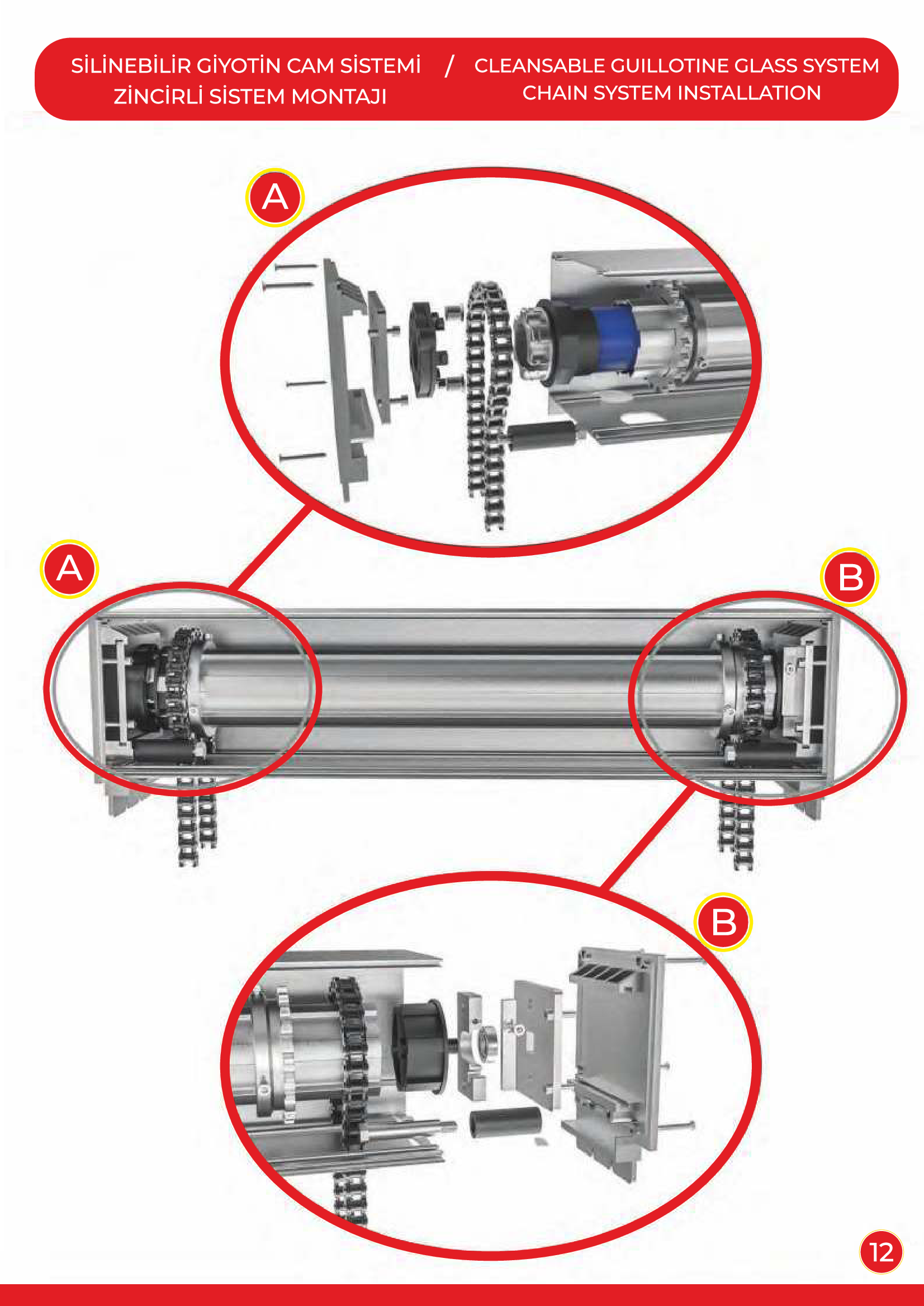 SİLİNEBİLİR GİYOTİN CAM SİSTEMİ
ZİNCİRLİ SİSTEM MONTAJI

/

CLEANSABLE GUILLOTINE GLASS SYSTEM
CHAIN SYSTEM INSTALLATION

A

A

B

B

12